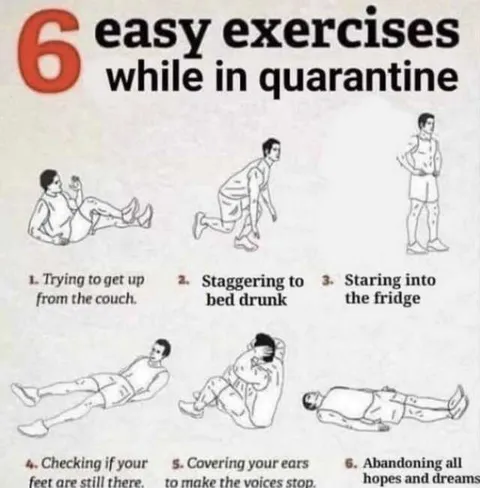 6 easy exercises while in quarantine

1. Trying to get up from the couch.

2. Staggering to bed drunk

3. Staring into the fridge

4. Checking if your feet are still there.

5. Covering your ears to make the voices stop.

6. Abandoning all hopes and dreams