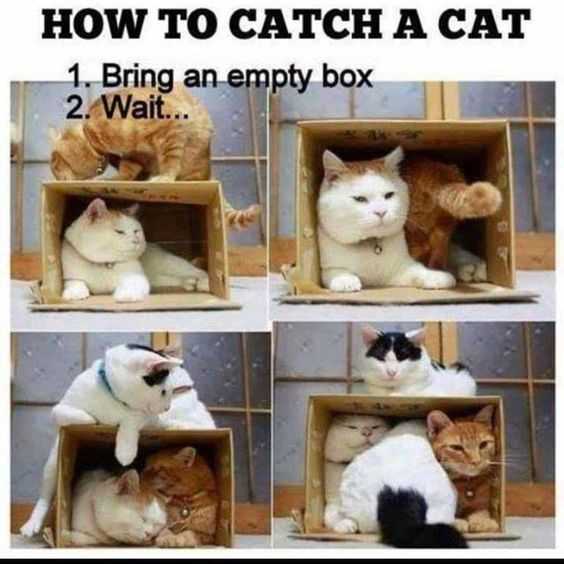 HOW TO CATCH A CAT

1. Bring an empty box
2. Wait...